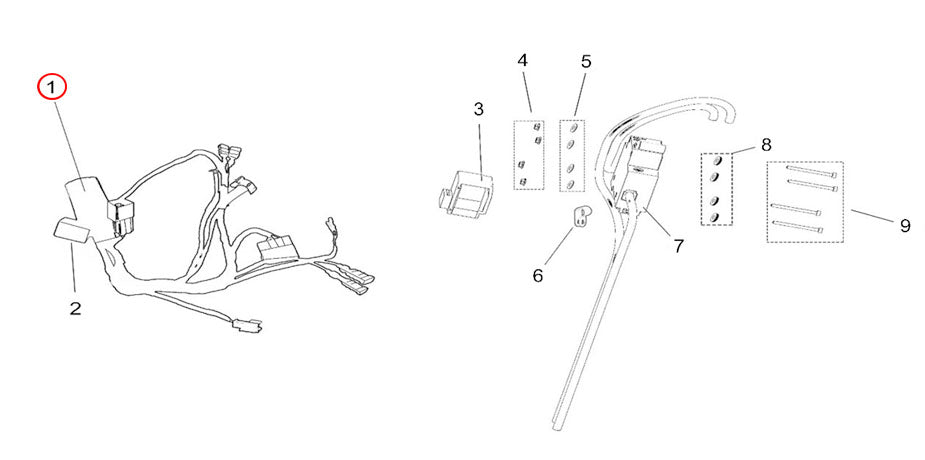 1
2
3
4
5
6
7
8
9