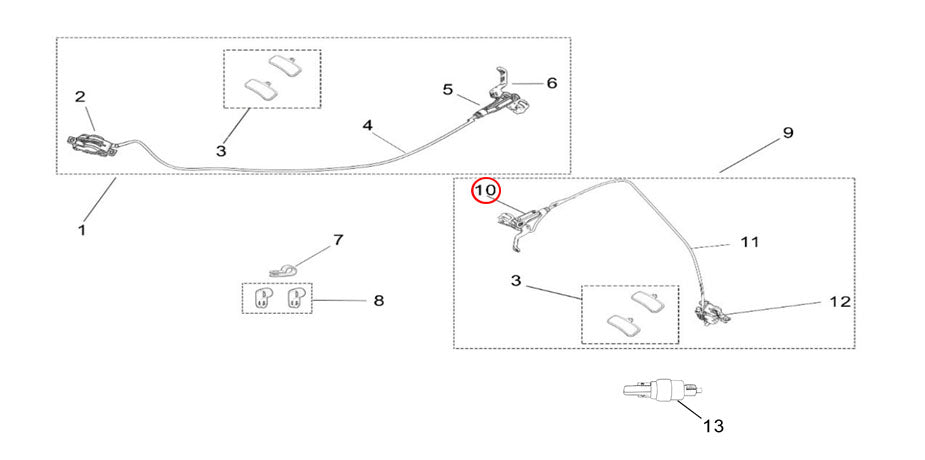 2
3
4
5
6
1
9
10
11
7
8
3
12
13